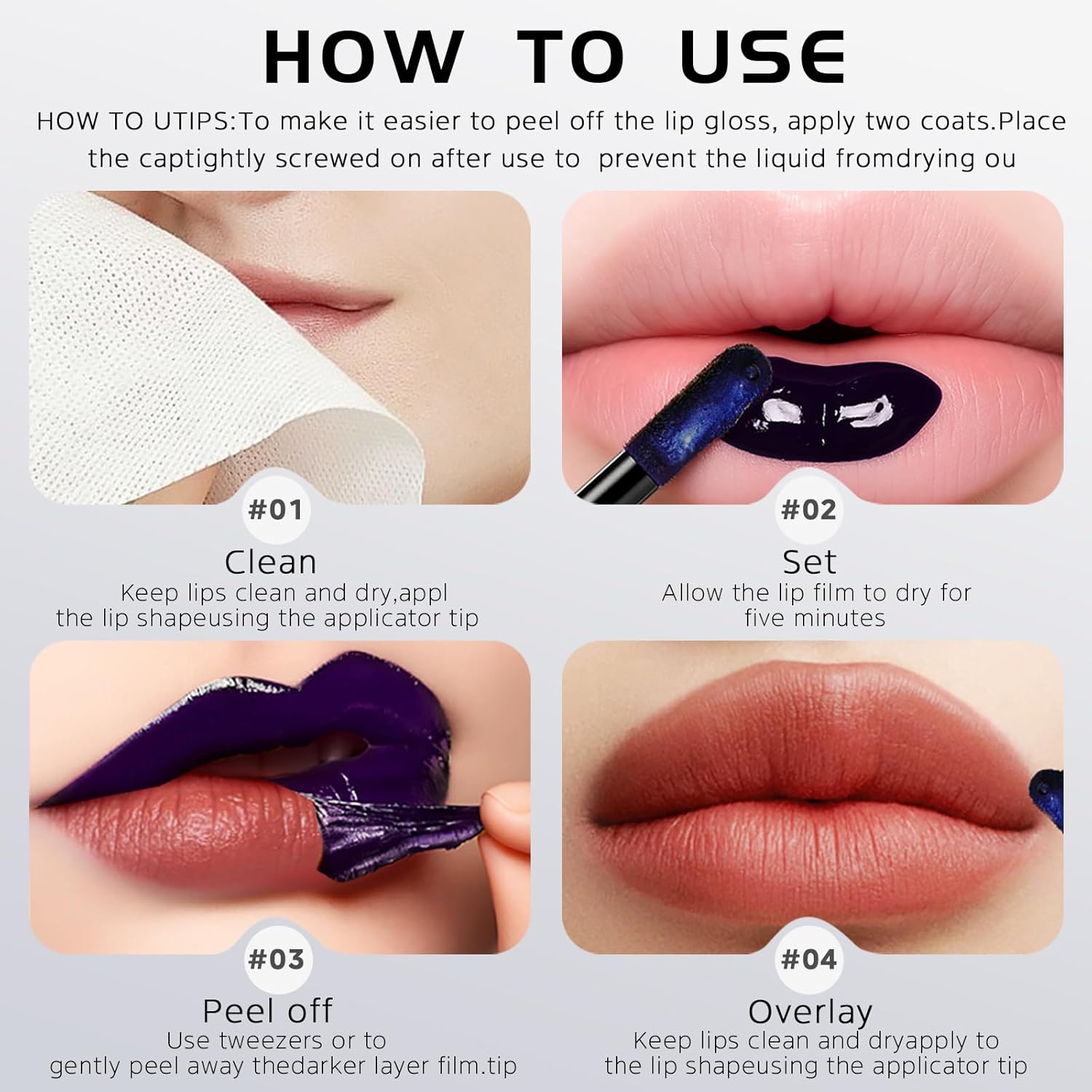 HOW TO USE

HOW TO UTIPS:To make it easier to peel off the lip gloss, apply two coats.Place the captightly screwed on after use to prevent the liquid fromdrying ou

#01
Clean
Keep lips clean and dry,appl the lip shapeusing the applicator tip

#02
Set
Allow the lip film to dry for five minutes

#03
Peel off
Use tweezers or to gently peel away thedarker layer film.tip

#04
Overlay
Keep lips clean and dryapply to the lip shapeusing the applicator tip