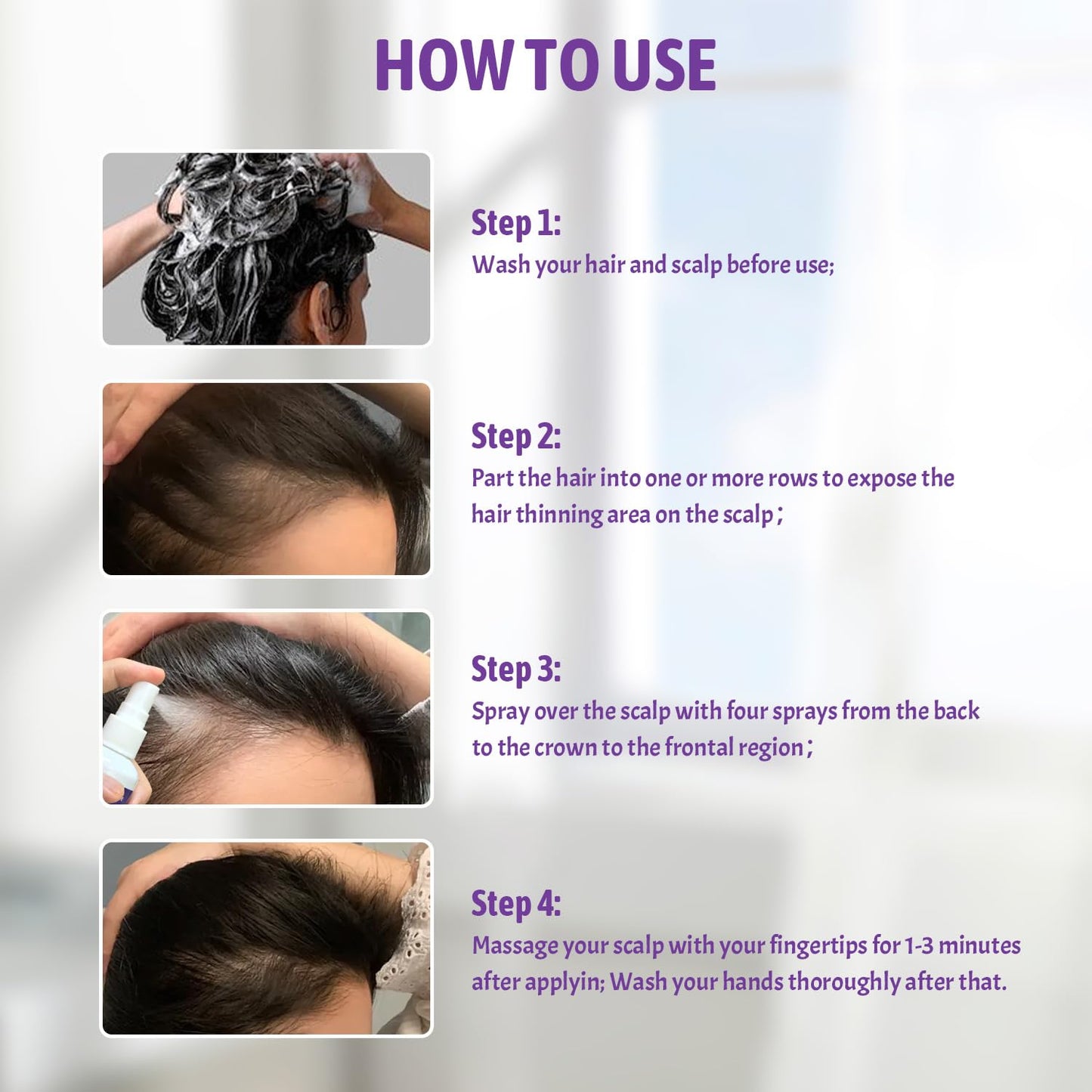 HOW TO USE

Step 1:
Wash your hair and scalp before use;

Step 2:
Part the hair into one or more rows to expose the hair thinning area on the scalp;

Step 3:
Spray over the scalp with four sprays from the back to the crown to the frontal region;

Step 4:
Massage your scalp with your fingertips for 1-3 minutes after applyin; Wash your hands thoroughly after that.