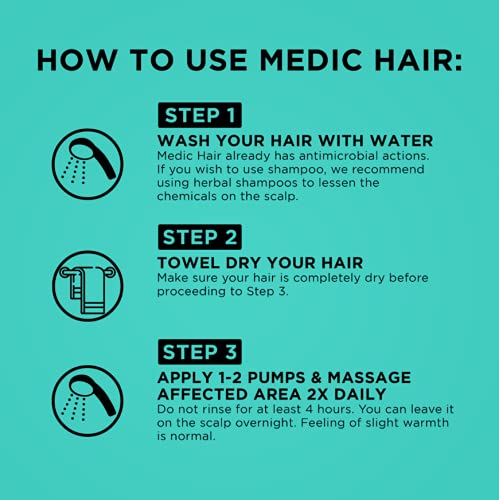 HOW TO USE MEDIC HAIR:

STEP 1

WASH YOUR HAIR WITH WATER

Medic Hair already has antimicrobial actions. If you wish to use shampoo, we recommend using herbal shampoos to lessen the chemicals on the scalp.

STEP 2

TOWEL DRY YOUR HAIR

Make sure your hair is completely dry before proceeding to Step 3.

STEP 3

APPLY 1-2 PUMPS & MASSAGE AFFECTED AREA 2X DAILY

Do not rinse for at least 4 hours. You can leave it on the scalp overnight. Feeling of slight warmth is normal.